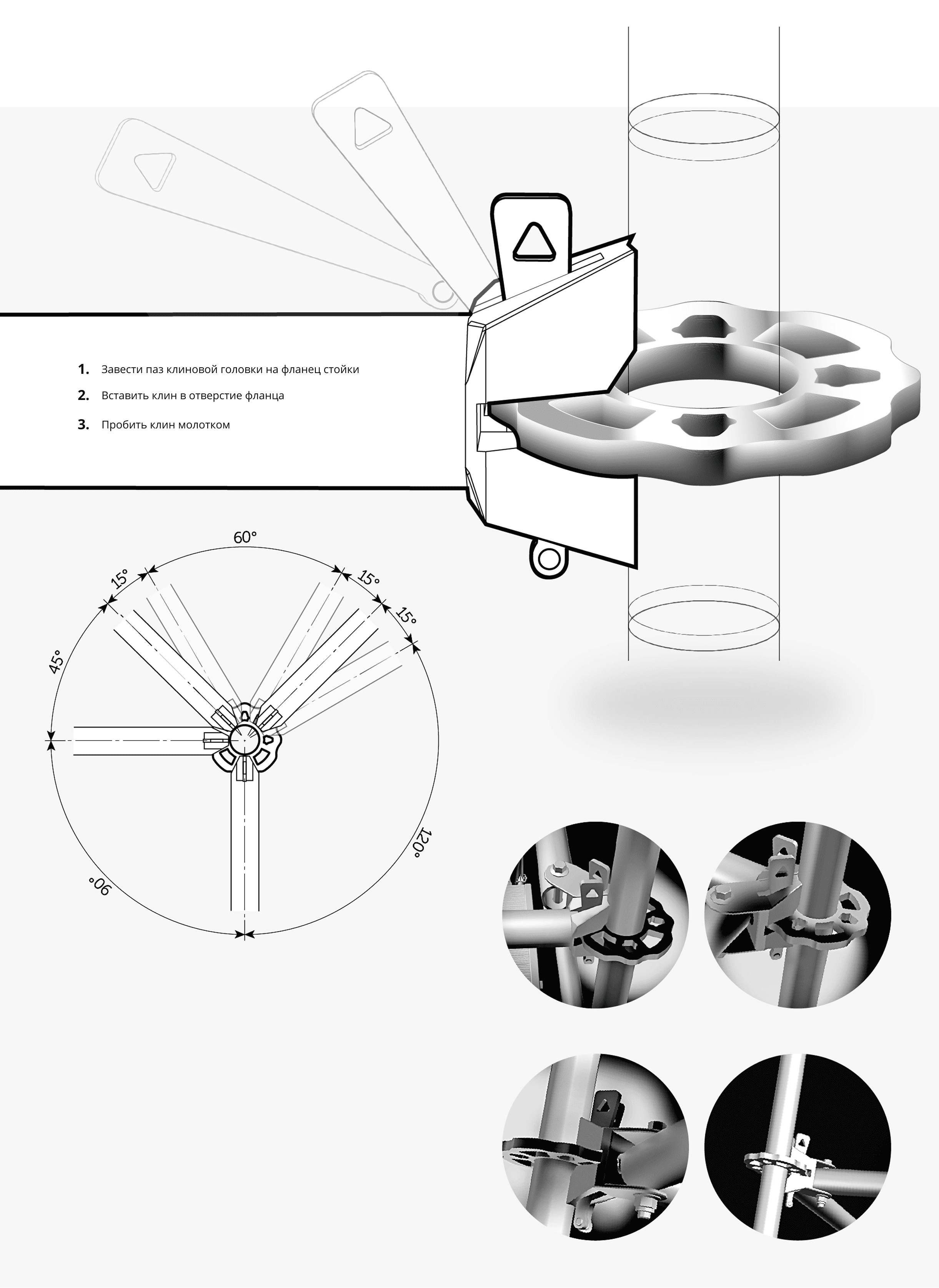 1. Завести паз клиновой головки на фланец стойки

2. Вставить клин в отверстие фланца

3. Пробить клин молотком

60°

15°

15°

15°

45°

120°

90°